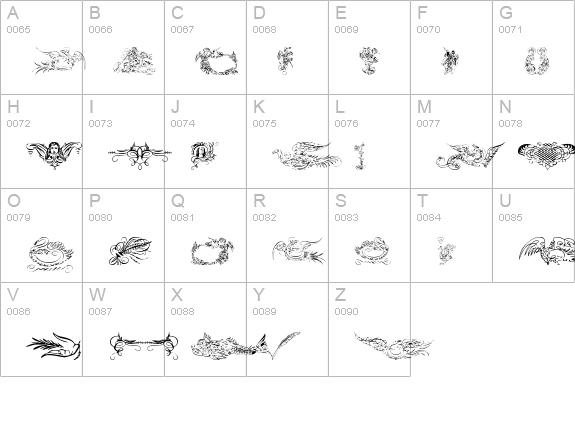 | A 0065 | B 0066 | C 0067 | D 0068 | E 0069 | F 0070 | G 0071 |
|---|---|---|---|---|---|---|
| H 0072 | I 0073 | J 0074 | K 0075 | L 0076 | M 0077 | N 0078 |
| O 0079 | P 0080 | Q 0081 | R 0082 | S 0083 | T 0084 | U 0085 |
| V 0086 | W 0087 | X 0088 | Y 0089 | Z 0090 | | |