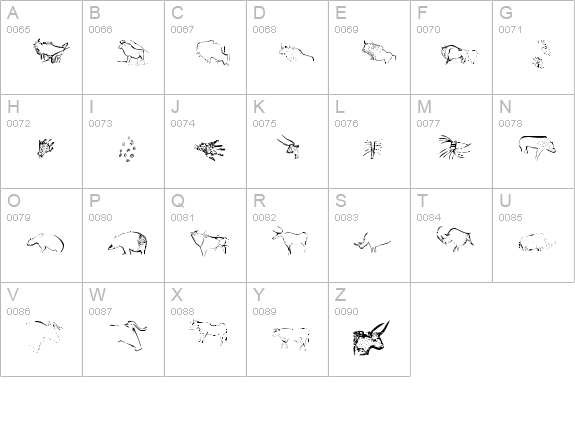 | A 0065 | B 0066 | C 0067 | D 0068 | E 0069 | F 0070 | G 0071 |
|---|---|---|---|---|---|---|
| H 0072 | I 0073 | J 0074 | K 0075 | L 0076 | M 0077 | N 0078 |
| O 0079 | P 0080 | Q 0081 | R 0082 | S 0083 | T 0084 | U 0085 |
| V 0086 | W 0087 | X 0088 | Y 0089 | Z 0090 | | |