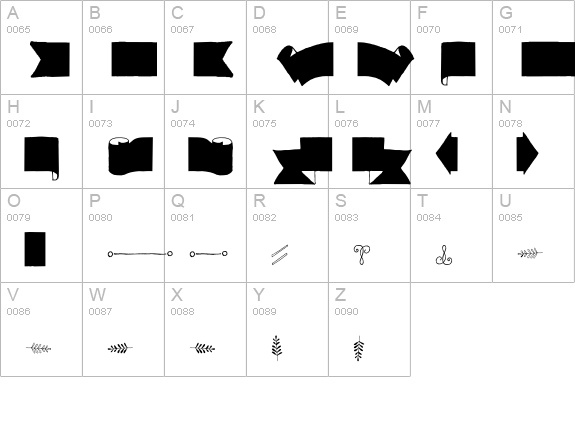 | A 0065 | B 0066 | C 0067 | D 0068 | E 0069 | F 0070 | G 0071 |
|---|---|---|---|---|---|---|
| H 0072 | I 0073 | J 0074 | K 0075 | L 0076 | M 0077 | N 0078 |
| O 0079 | P 0080 | Q 0081 | R 0082 | S 0083 | T 0084 | U 0085 |
| V 0086 | W 0087 | X 0088 | Y 0089 | Z 0090 | | |