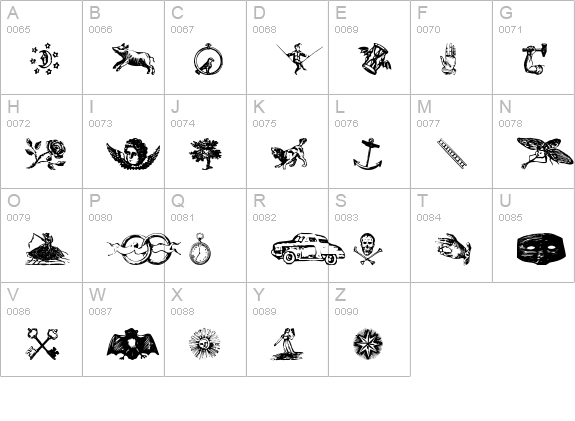 | A 0065 | B 0066 | C 0067 | D 0068 | E 0069 | F 0070 | G 0071 |
|---|---|---|---|---|---|---|
| H 0072 | I 0073 | J 0074 | K 0075 | L 0076 | M 0077 | N 0078 |
| O 0079 | P 0080 | Q 0081 | R 0082 | S 0083 | T 0084 | U 0085 |
| V 0086 | W 0087 | X 0088 | Y 0089 | Z 0090 | | |