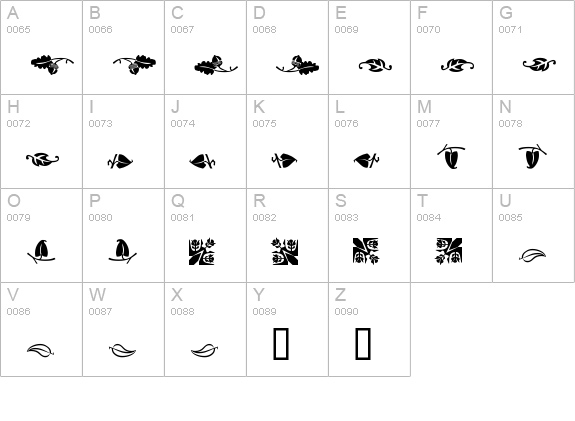 | A 0065 | B 0066 | C 0067 | D 0068 | E 0069 | F 0070 | G 0071 |
|---|---|---|---|---|---|---|
| H 0072 | I 0073 | J 0074 | K 0075 | L 0076 | M 0077 | N 0078 |
| O 0079 | P 0080 | Q 0081 | R 0082 | S 0083 | T 0084 | U 0085 |
| V 0086 | W 0087 | X 0088 | Y 0089 | Z 0090 | | |