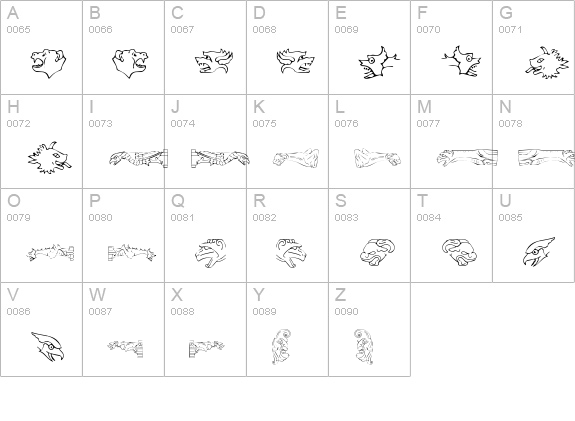 | A 0065 | B 0066 | C 0067 | D 0068 | E 0069 | F 0070 | G 0071 |
|---|---|---|---|---|---|---|
| H 0072 | I 0073 | J 0074 | K 0075 | L 0076 | M 0077 | N 0078 |
| O 0079 | P 0080 | Q 0081 | R 0082 | S 0083 | T 0084 | U 0085 |
| V 0086 | W 0087 | X 0088 | Y 0089 | Z 0090 | | |