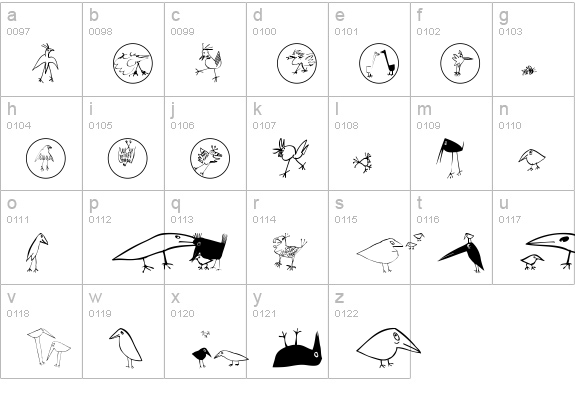 a
0097

b
0098

c
0099

d
0100

e
0101

f
0102

g
0103

h
0104

i
0105

j
0106

k
0107

l
0108

m
0109

n
0110

o
0111

p
0112

q
0113

r
0114

s
0115

t
0116

u
0117

v
0118

w
0119

x
0120

y
0121

z
0122