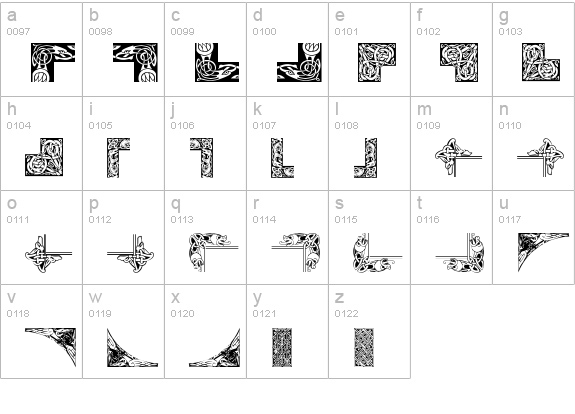 | a 0097 | b 0098 | c 0099 | d 0100 | e 0101 | f 0102 | g 0103 |
|---|---|---|---|---|---|---|
| h 0104 | i 0105 | j 0106 | k 0107 | l 0108 | m 0109 | n 0110 |
| o 0111 | p 0112 | q 0113 | r 0114 | s 0115 | t 0116 | u 0117 |
| v 0118 | w 0119 | x 0120 | y 0121 | z 0122 | | |