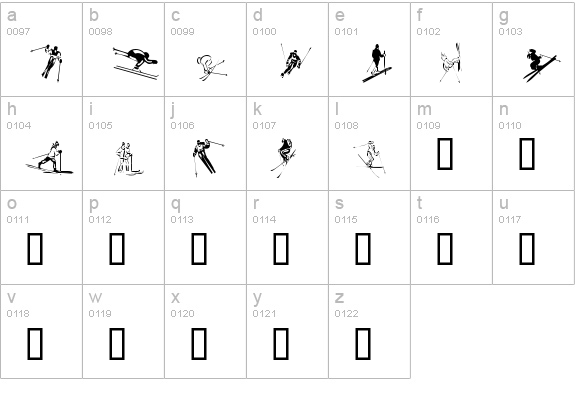 | a 0097 | b 0098 | c 0099 | d 0100 | e 0101 | f 0102 | g 0103 |
|---|---|---|---|---|---|---|
| h 0104 | i 0105 | j 0106 | k 0107 | l 0108 | m 0109 | n 0110 |
| o 0111 | p 0112 | q 0113 | r 0114 | s 0115 | t 0116 | u 0117 |
| v 0118 | w 0119 | x 0120 | y 0121 | z 0122 | | |