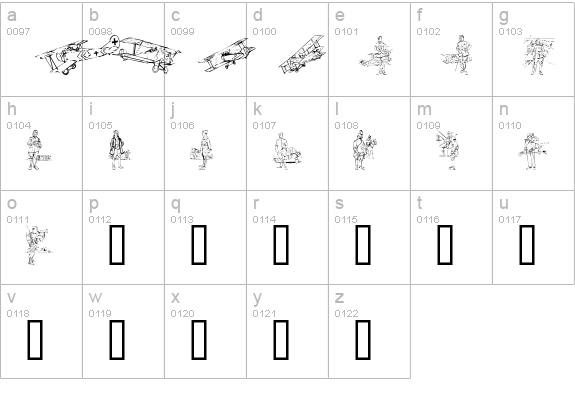 | a 0097 | b 0098 | c 0099 | d 0100 | e 0101 | f 0102 | g 0103 |
|---|---|---|---|---|---|---|
| h 0104 | i 0105 | j 0106 | k 0107 | l 0108 | m 0109 | n 0110 |
| o 0111 | p 0112 | q 0113 | r 0114 | s 0115 | t 0116 | u 0117 |
| v 0118 | w 0119 | x 0120 | y 0121 | z 0122 | | |